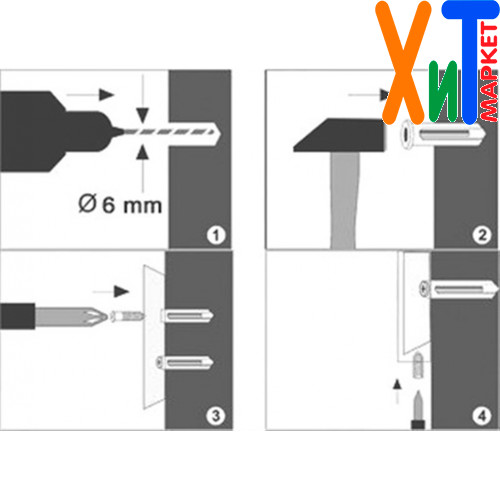 ХиТ МАРКЕТ

Ø 6 mm

1

2

3

4