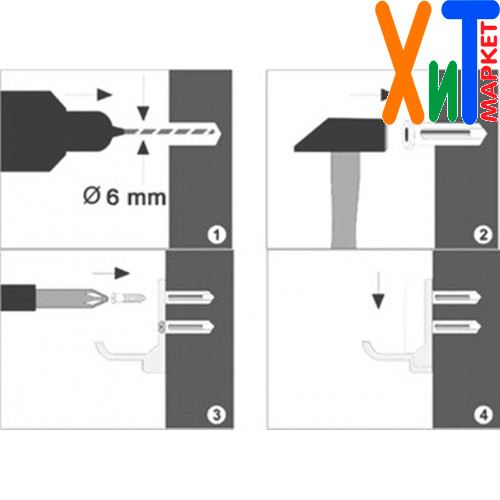 ХиТ МАРКЕТ

Ø 6 mm

1

2

3

4