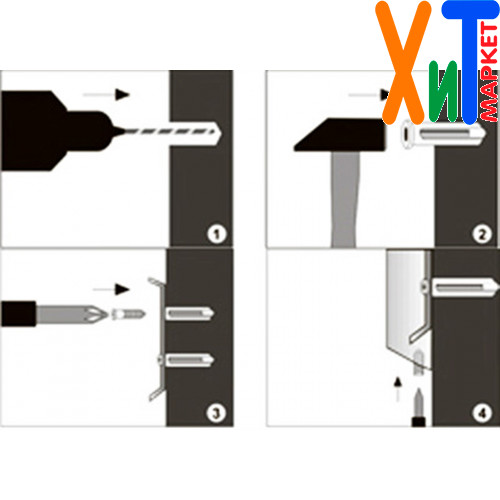 ХиТ МАРКЕТ

1

2

3

4